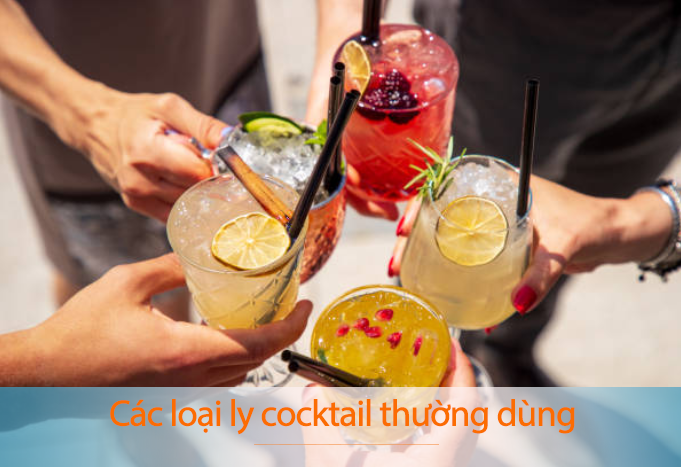 Các loại ly cocktail thường dùng